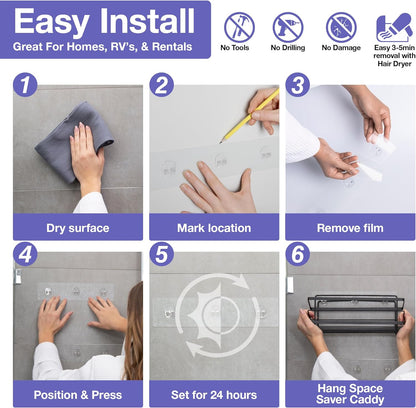 Easy Install
Great For Homes, RV's, & Rentals

No Tools

No Drilling

No Damage

Easy 3-5min removal with Hair Dryer

1
Dry surface

2
Mark location

3
Remove film

4
Position & Press

5
Set for 24 hours

6
Hang Space Saver Caddy